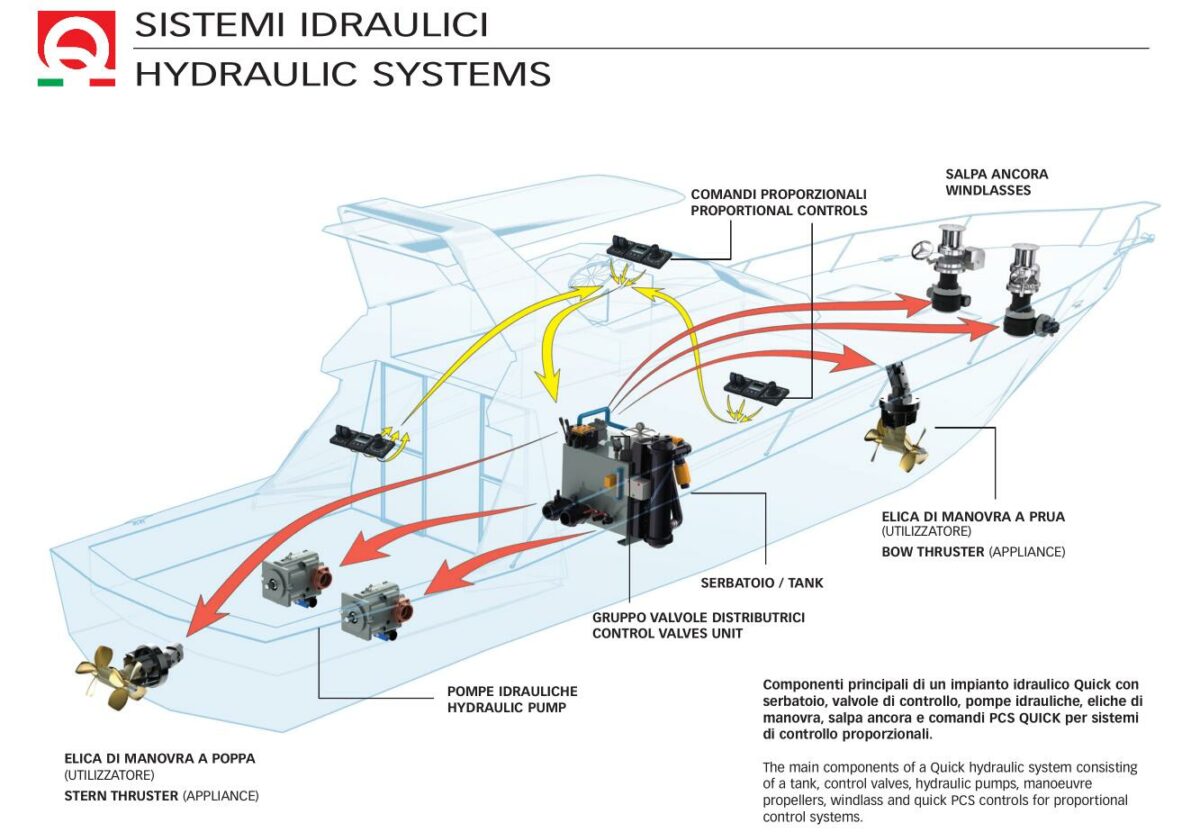 SISTEMI IDRAULICI
HYDRAULIC SYSTEMS

COMANDI PROPORZIONALI
PROPORTIONAL CONTROLS

SALPA ANCORA
WINDLASSES

ELICA DI MANOVRA A PRUA
(UTILIZZATORE)
BOW THRUSTER (APPLIANCE)

SERBATOIO / TANK

GRUPPO VALVOLE DISTRIBUTRICI
CONTROL VALVES UNIT

POMPE IDRAULICHE
HYDRAULIC PUMP

ELICA DI MANOVRA A POPPA
(UTILIZZATORE)
STERN THRUSTER (APPLIANCE)

Componenti principali di un impianto idraulico Quick con serbatoio, valvole di controllo, pompe idrauliche, eliche di manovra, salpa ancora e comandi PCS QUICK per sistemi di controllo proporzionali.

The main components of a Quick hydraulic system consisting of a tank, control valves, hydraulic pumps, manoeuvre propellers, windlass and quick PCS controls for proportional control systems.