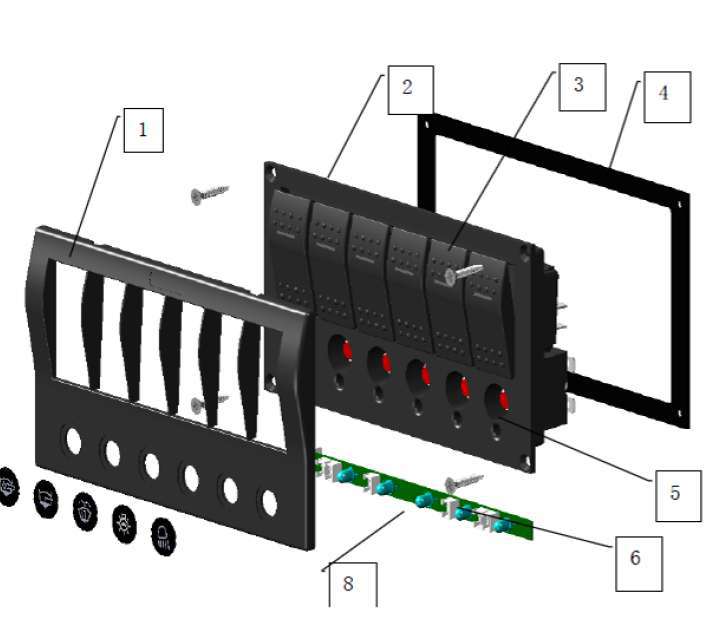 1
2
3
4
5
6
8